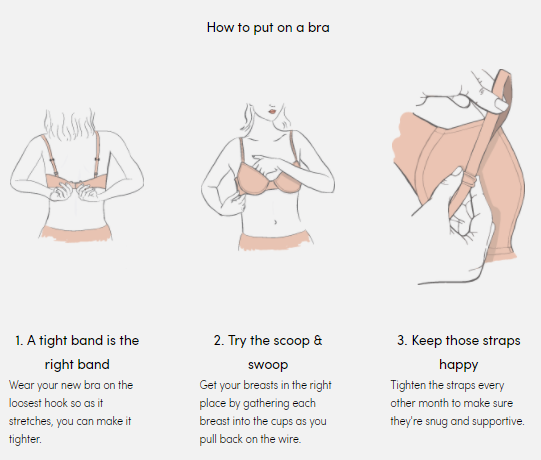 How to put on a bra

1. A tight band is the right band

Wear your new bra on the loosest hook so as it stretches, you can make it tighter.

2. Try the scoop & swoop

Get your breasts in the right place by gathering each breast into the cups as you pull back on the wire.

3. Keep those straps happy

Tighten the straps every other month to make sure they're snug and supportive.